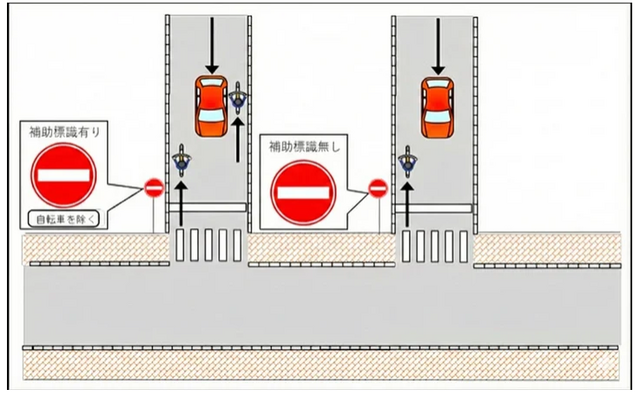 補助標識有り

自転車を除く

補助標識無し